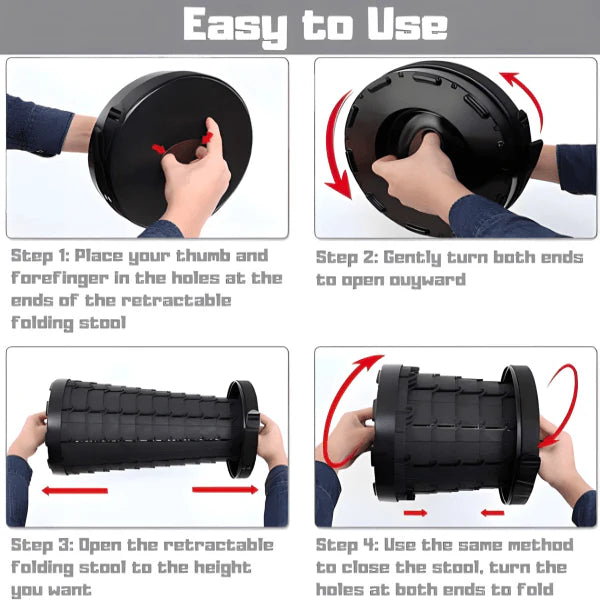 Easy to Use

Step 1: Place your thumb and forefinger in the holes at the ends of the retractable folding stool

Step 2: Gently turn both ends to open ouyward

Step 3: Open the retractable folding stool to the height you want

Step 4: Use the same method to close the stool, turn the holes at both ends to fold