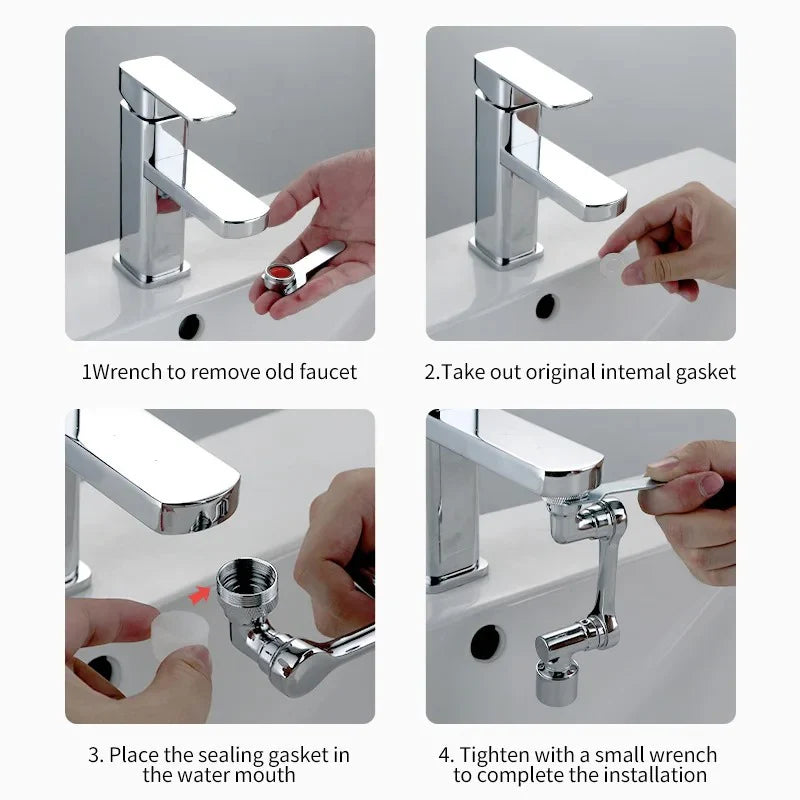 1Wrench to remove old faucet

2.Take out original intemal gasket

3. Place the sealing gasket in the water mouth

4. Tighten with a small wrench to complete the installation