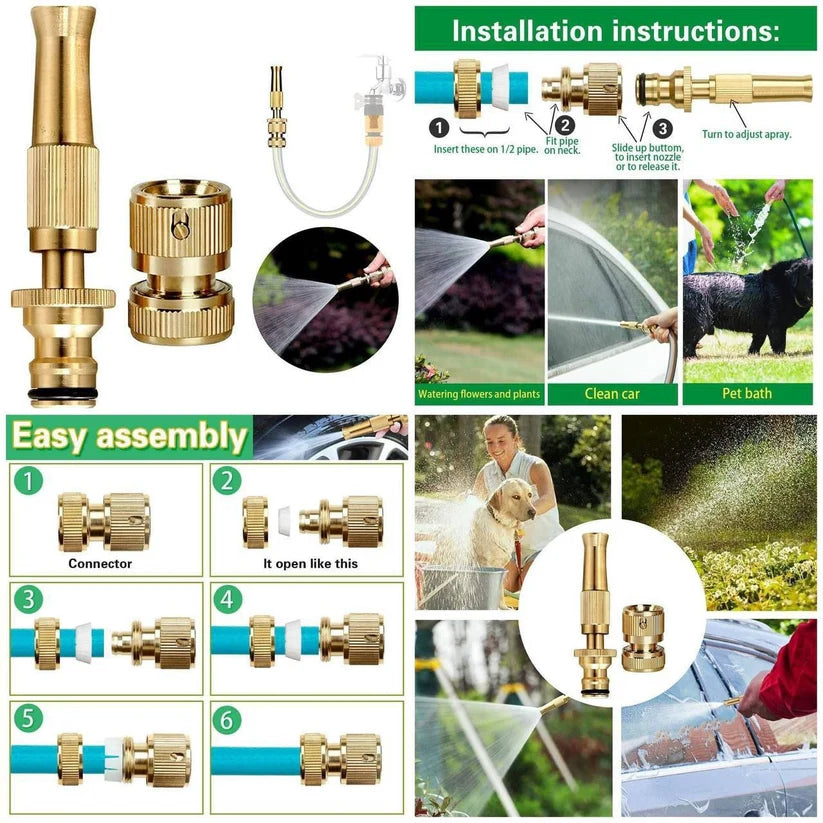 Installation instructions:

1
Insert these on 1/2 pipe.

2
Fit pipe on neck.

3
Slide up buttom, to insert nozzle or to release it.

Turn to adjust apray.

Watering flowers and plants

Clean car

Pet bath

Easy assembly

1
Connector

2
It open like this

3

4

5

6