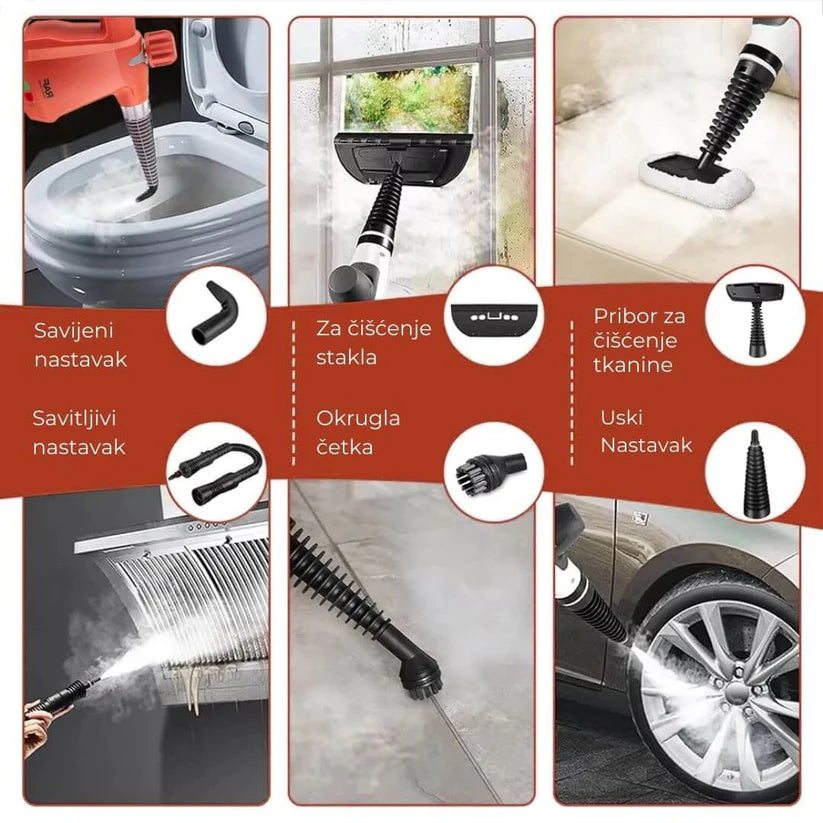 Savijeni nastavak

Savitljivi nastavak

Za čišćenje stakla

Okrugla četka

Pribor za čišćenje tkanine

Uski Nastavak